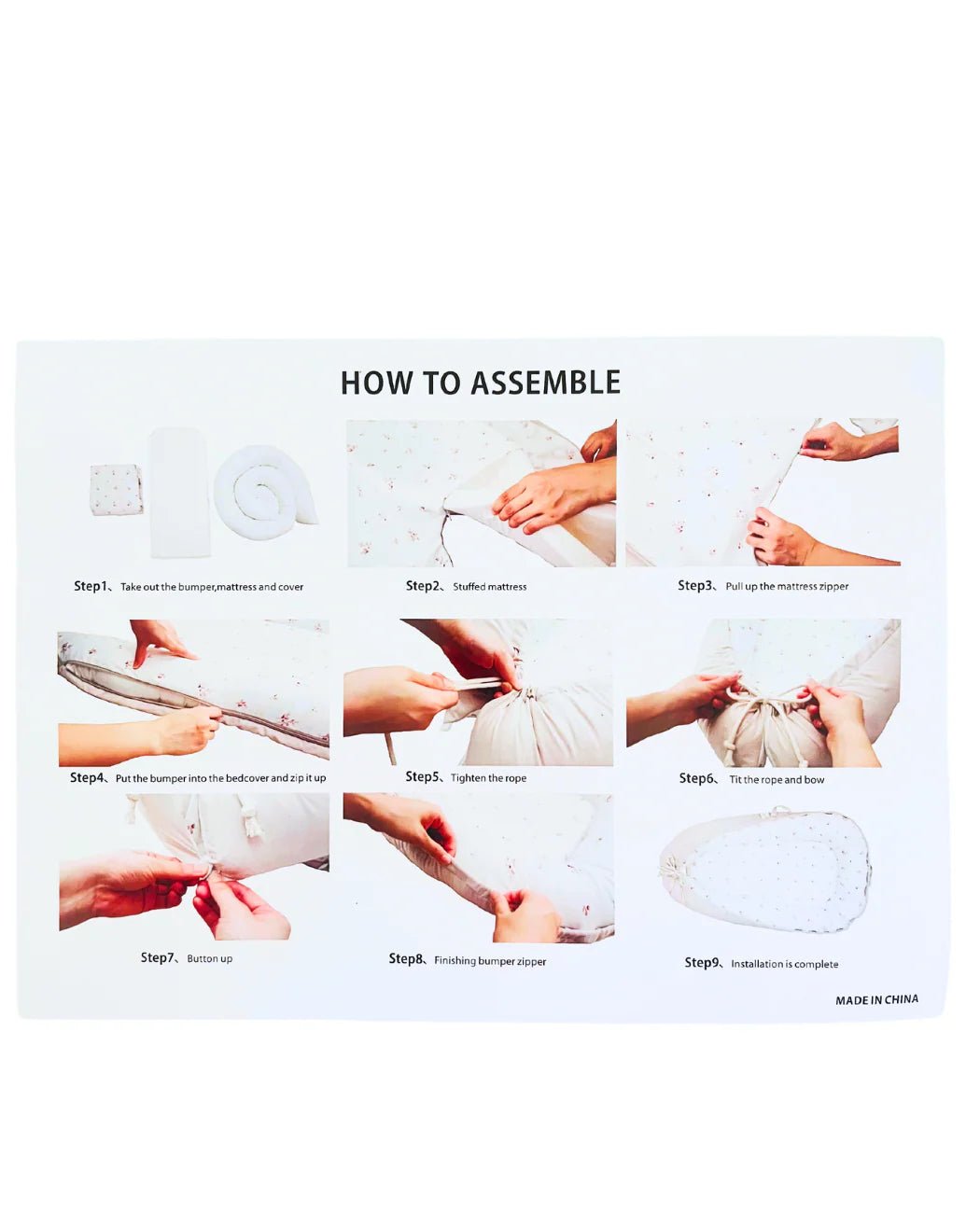 HOW TO ASSEMBLE

Step1、Take out the bumper,mattress and cover

Step2、Stuffed mattress

Step3、Pull up the mattress zipper

Step4、Put the bumper into the bedcover and zip it up

Step5、Tighten the rope

Step6、Tit the rope and bow

Step7、Button up

Step8、Finishing bumper zipper

Step9、Installation is complete

MADE IN CHINA